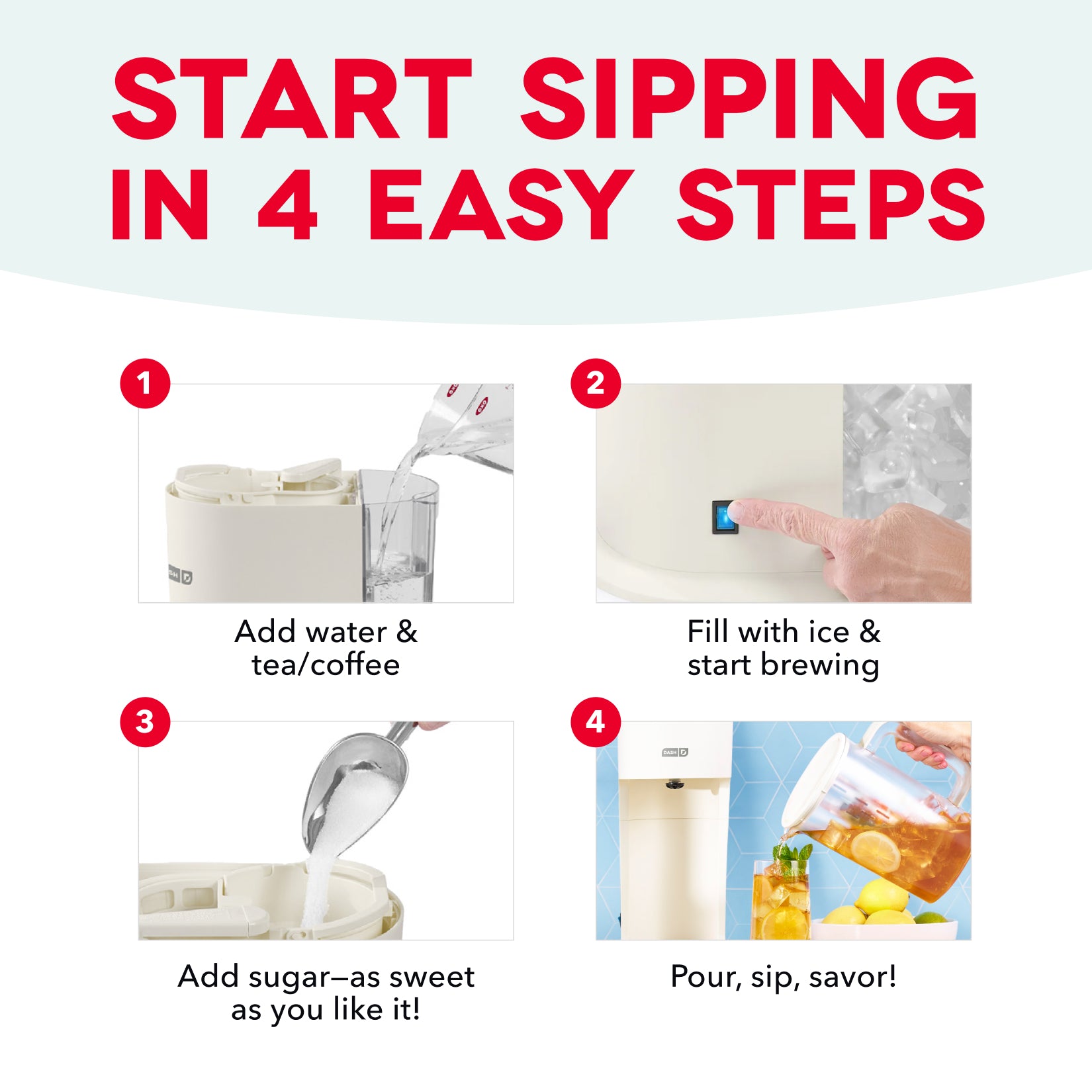 START SIPPING IN 4 EASY STEPS

1

Add water & tea/coffee

2

Fill with ice & start brewing

3

Add sugar—as sweet as you like it!

4

DASH

Pour, sip, savor!