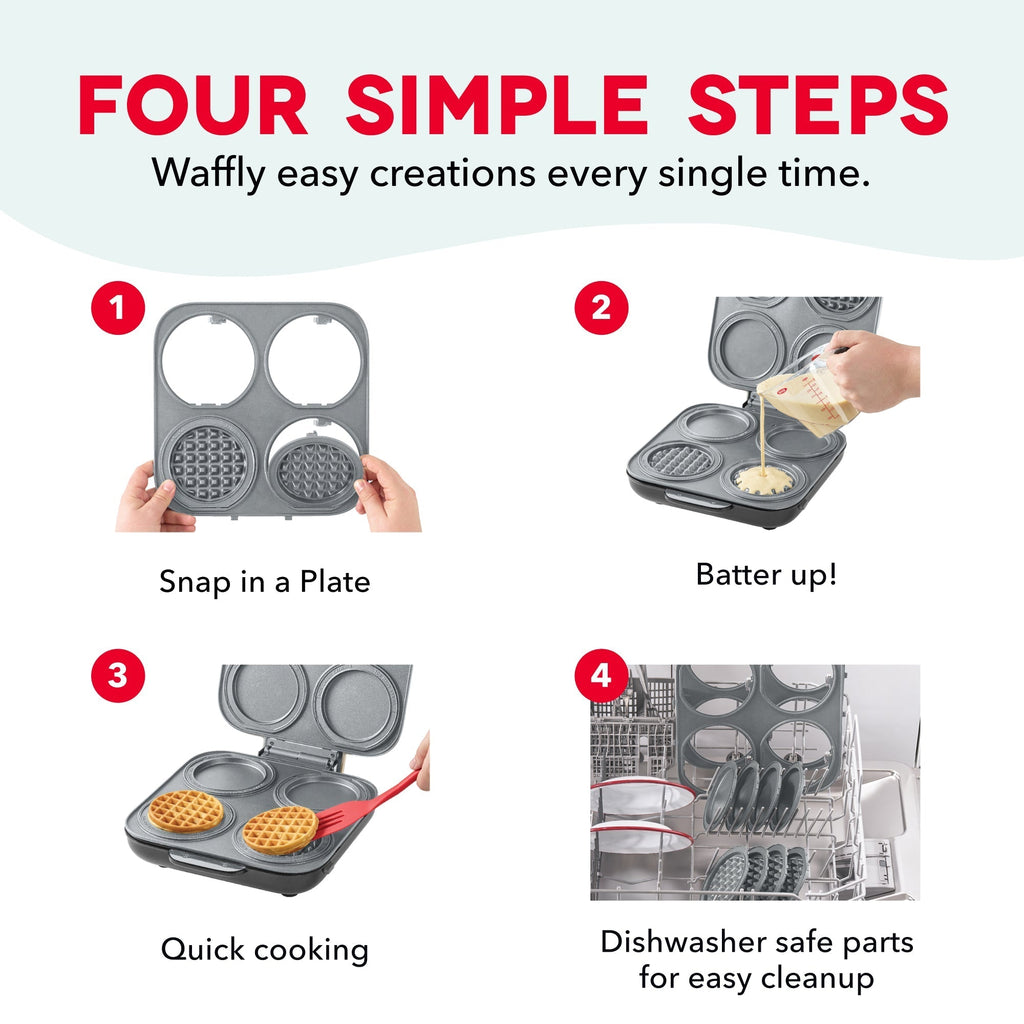 FOUR SIMPLE STEPS
Waffly easy creations every single time.

1
Snap in a Plate

2
Batter up!

3
Quick cooking

4
Dishwasher safe parts for easy cleanup