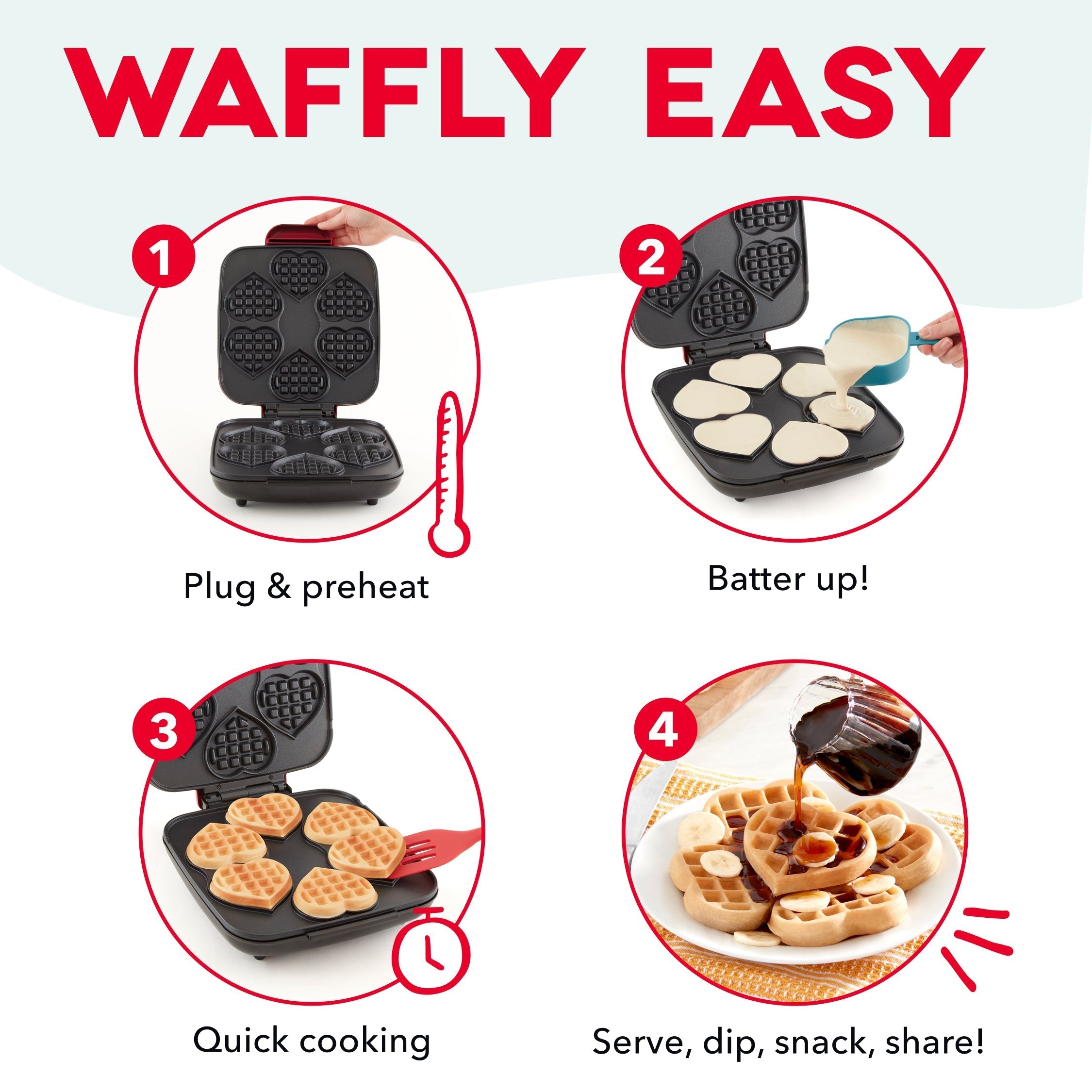 WAFFLY EASY

1

Plug & preheat

2

Batter up!

3

Quick cooking

4

Serve, dip, snack, share!