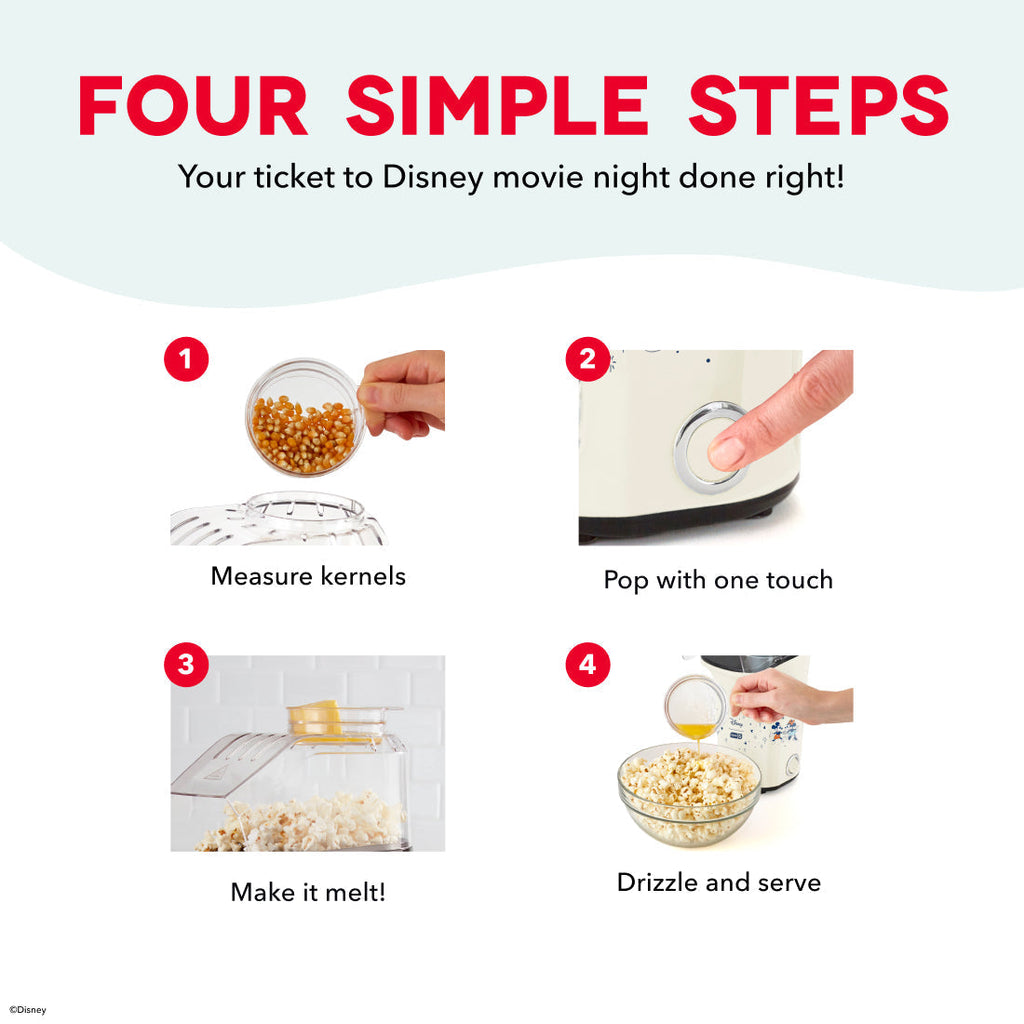 FOUR SIMPLE STEPS

Your ticket to Disney movie night done right!

1

Measure kernels

2

Pop with one touch

3

Make it melt!

4

Drizzle and serve

©Disney